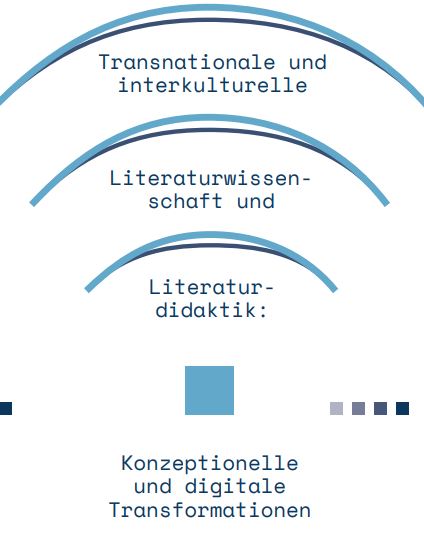 Transnationale und interkulturelle

Literaturwissenschaft und

Literaturdidaktik:

Konzeptionelle und digitale Transformationen